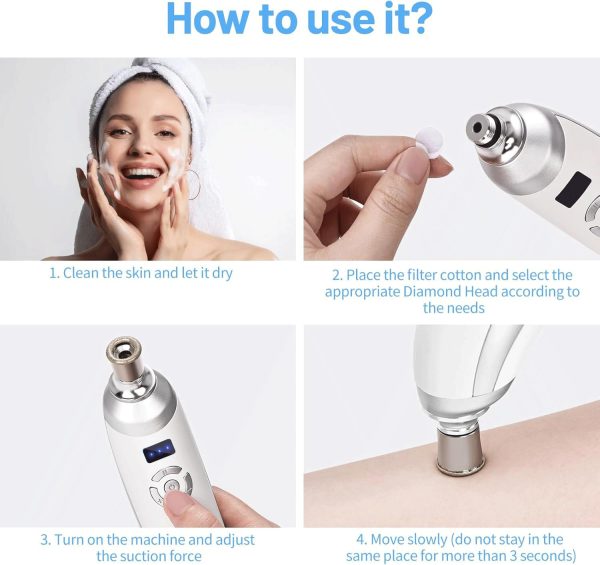 How to use it?

1. Clean the skin and let it dry

2. Place the filter cotton and select the appropriate Diamond Head according to the needs

3. Turn on the machine and adjust the suction force

4. Move slowly (do not stay in the same place for more than 3 seconds)