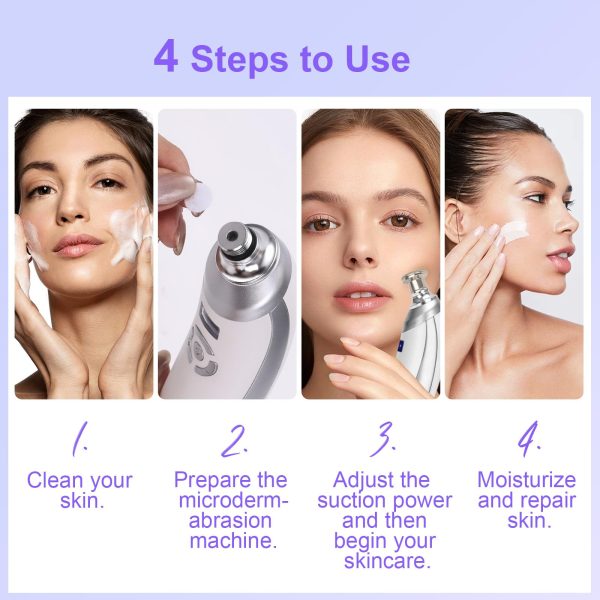 4 Steps to Use

1.

Clean your skin.

2.

Prepare the microdermabrasion machine.

3.

Adjust the suction power and then begin your skincare.

4.

Moisturize and repair skin.