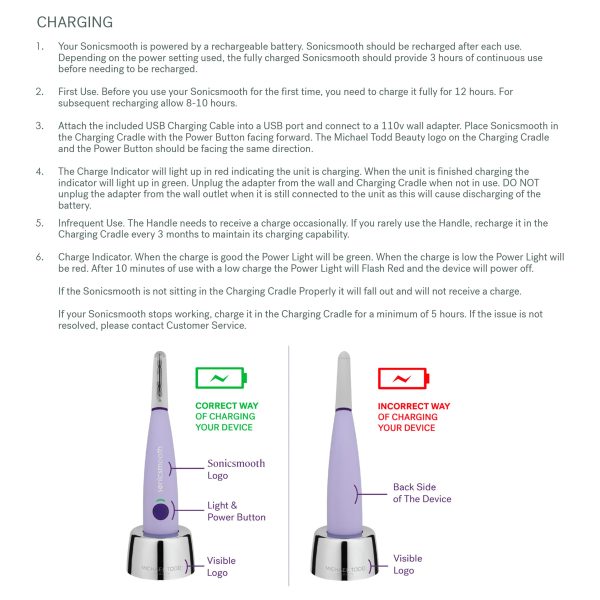 CHARGING

1. Your Sonicsmooth is powered by a rechargeable battery. Sonicsmooth should be recharged after each use. Depending on the power setting used, the fully charged Sonicsmooth should provide 3 hours of continuous use before needing to be recharged.

2. First Use. Before you use your Sonicsmooth for the first time, you need to charge it fully for 12 hours. For subsequent recharging allow 8-10 hours.

3. Attach the included USB Charging Cable into a USB port and connect to a 110v wall adapter. Place Sonicsmooth in the Charging Cradle with the Power Button facing forward. The Michael Todd Beauty logo on the Charging Cradle and the Power Button should be facing the same direction.

4. The Charge Indicator will light up in red indicating the unit is charging. When the unit is finished charging the indicator will light up in green. Unplug the adapter from the wall and Charging Cradle when not in use. DO NOT unplug the adapter from the wall outlet when it is still connected to the unit as this will cause discharging of the battery.

5. Infrequent Use. The Handle needs to receive a charge occasionally. If you rarely use the Handle, recharge it in the Charging Cradle every 3 months to maintain its charging capability.

6. Charge Indicator. When the charge is good the Power Light will be green. When the charge is low the Power Light will be red. After 10 minutes of use with a low charge the Power Light will Flash Red and the device will power off.

If the Sonicsmooth is not sitting in the Charging Cradle Properly it will fall out and will not receive a charge.

If your Sonicsmooth stops working, charge it in the Charging Cradle for a minimum of 5 hours. If the issue is not resolved, please contact Customer Service.

CORRECT WAY OF CHARGING YOUR DEVICE

sonicsmooth

Sonicsmooth Logo

Light & Power Button

MICHAEL TODD

Visible Logo

INCORRECT WAY OF CHARGING YOUR DEVICE

Back Side of The Device

MICHAEL TODD

Visible Logo